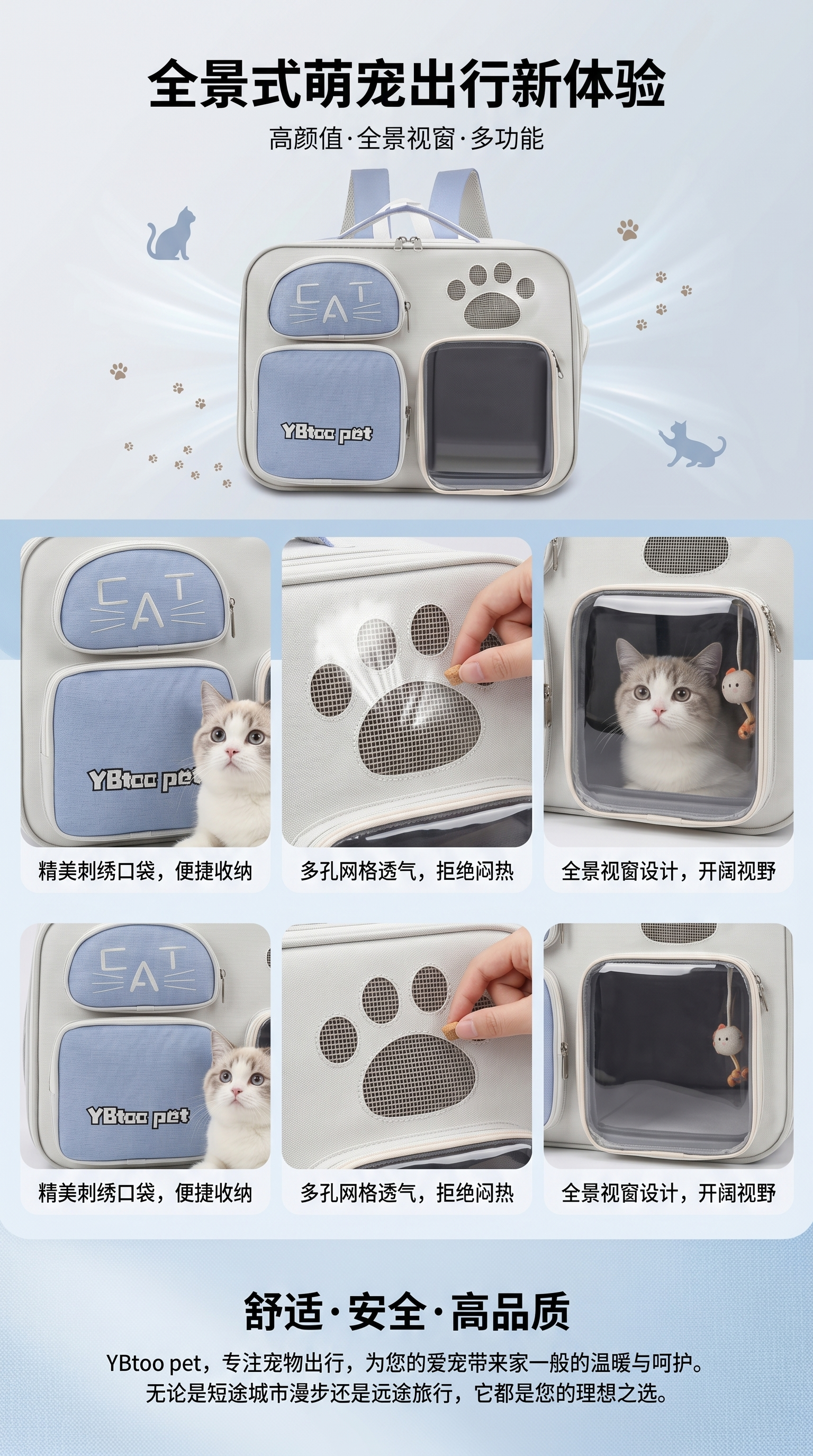 全景式萌宠出行新体验

高颜值·全景视窗·多功能

CAT

YBtoo pet

CAT

YBtoo pet

精美刺绣口袋，便捷收纳

多孔网格透气，拒绝闷热

全景视窗设计，开阔视野

CAT

YBtoo pet

精美刺绣口袋，便捷收纳

多孔网格透气，拒绝闷热

全景视窗设计，开阔视野

舒适·安全·高品质

YBtoo pet，专注宠物出行，为您的爱宠带来家一般的温暖与呵护。
无论是短途城市漫步还是远途旅行，它都是您的理想之选。